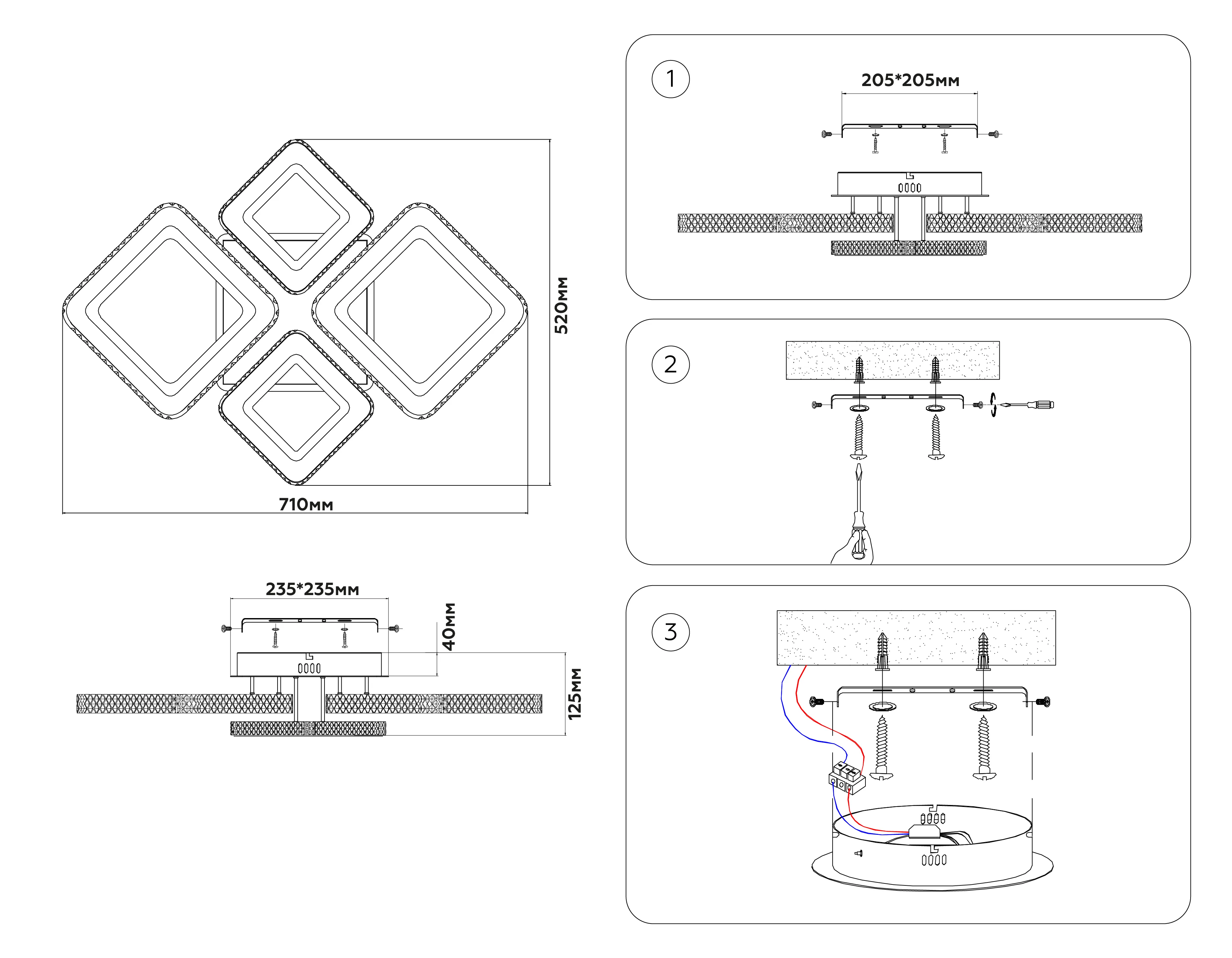 520мм

710мм

235*235мм

40мм

125мм

1

205*205мм

2

3