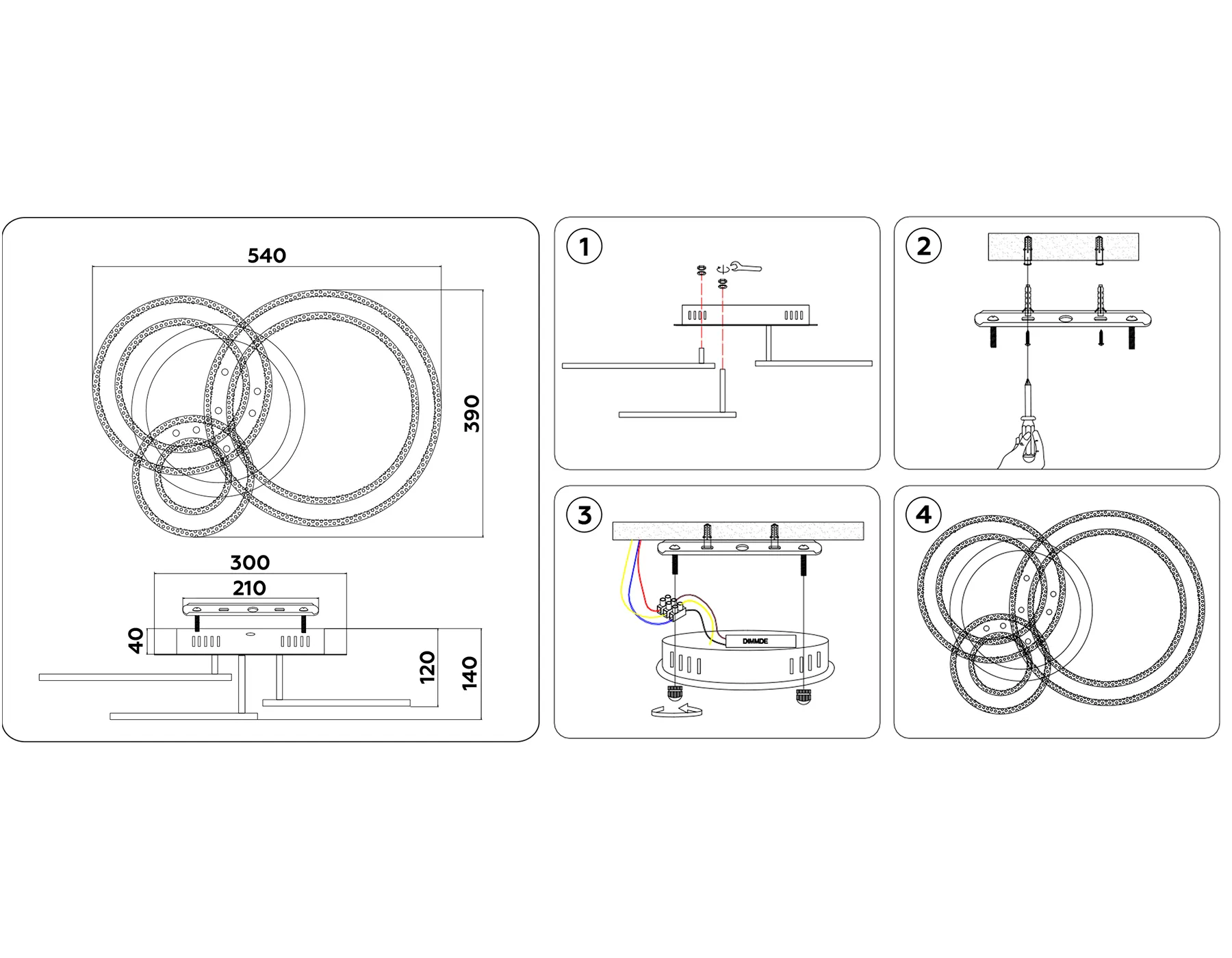 540

390

300

210

40

120

140

1

2

3

DIMMDE

4