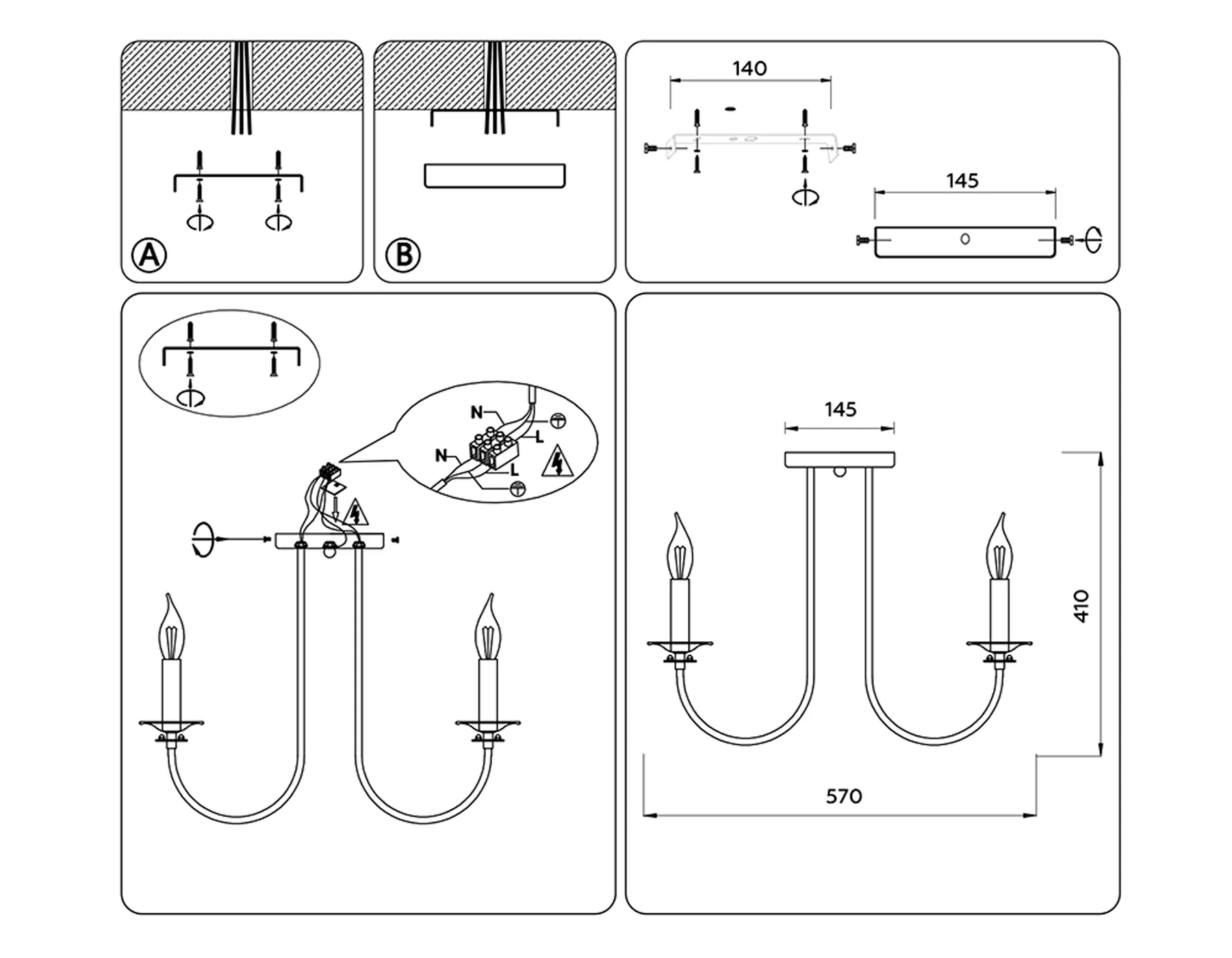 A

B

140

145

N

L

N

L

145

410

570