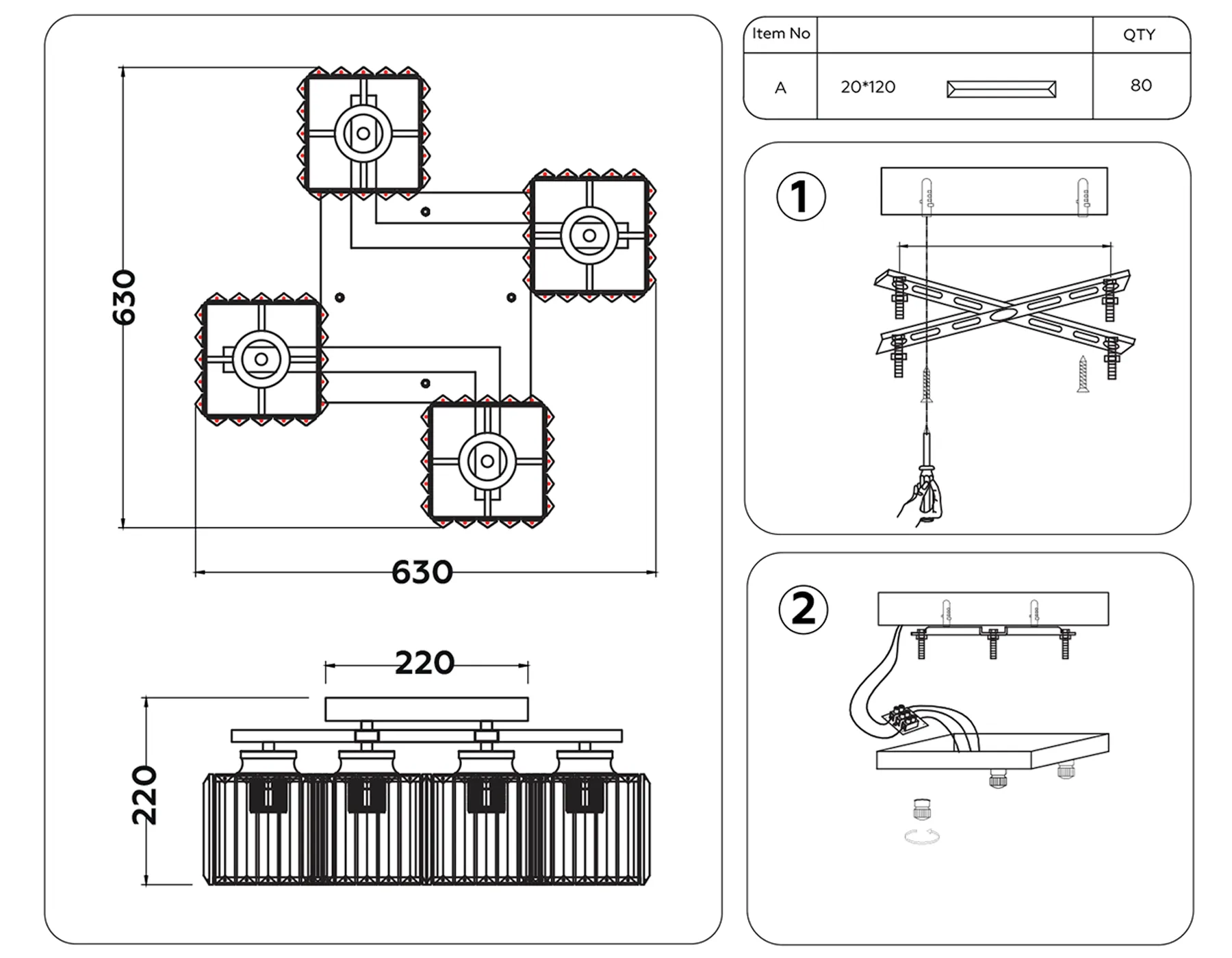 630

630

220

220

| Item No | | QTY |
|---|---|---|
| A | 20*120 | 80 |

1

2