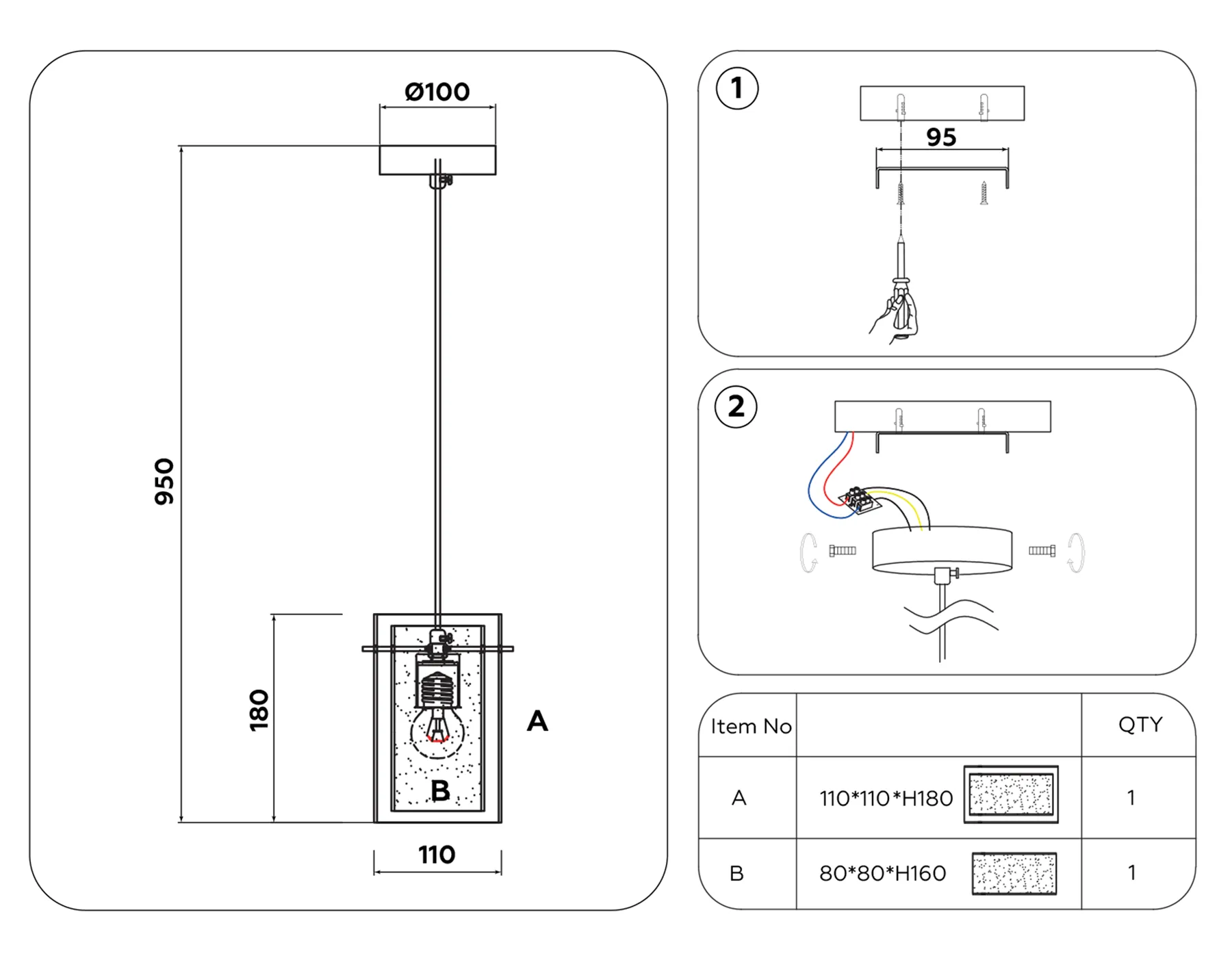 Ø100

950

180

A

B

110

1

95

2

| Item No | | QTY |
|---|---|---|
| A | 110*110*H180 | 1 |
| B | 80*80*H160 | 1 |