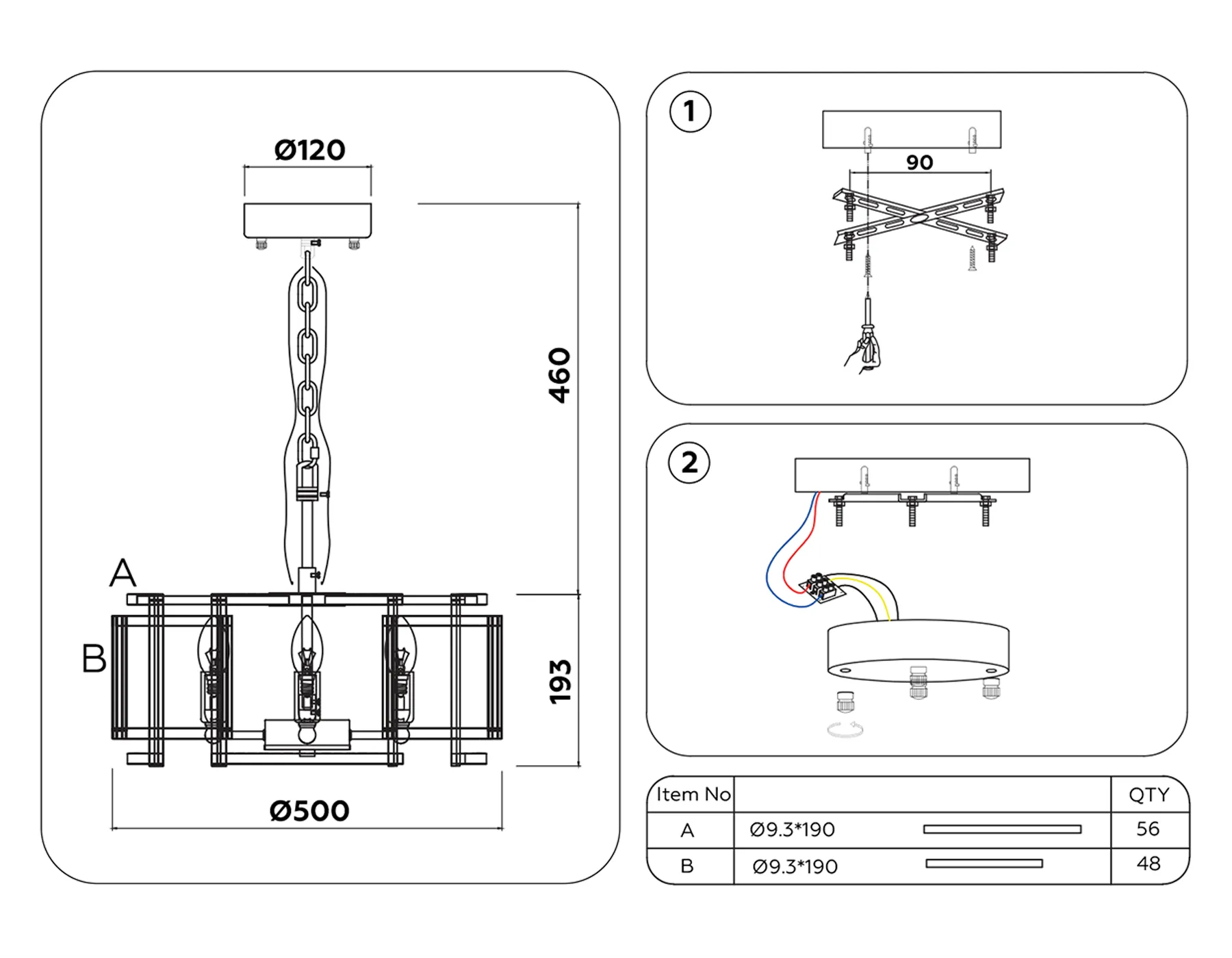 Ø120

460

A

B

193

Ø500

1

90

2

| Item No | | QTY |
|---|---|---|
| A | Ø9.3*190 | 56 |
| B | Ø9.3*190 | 48 |