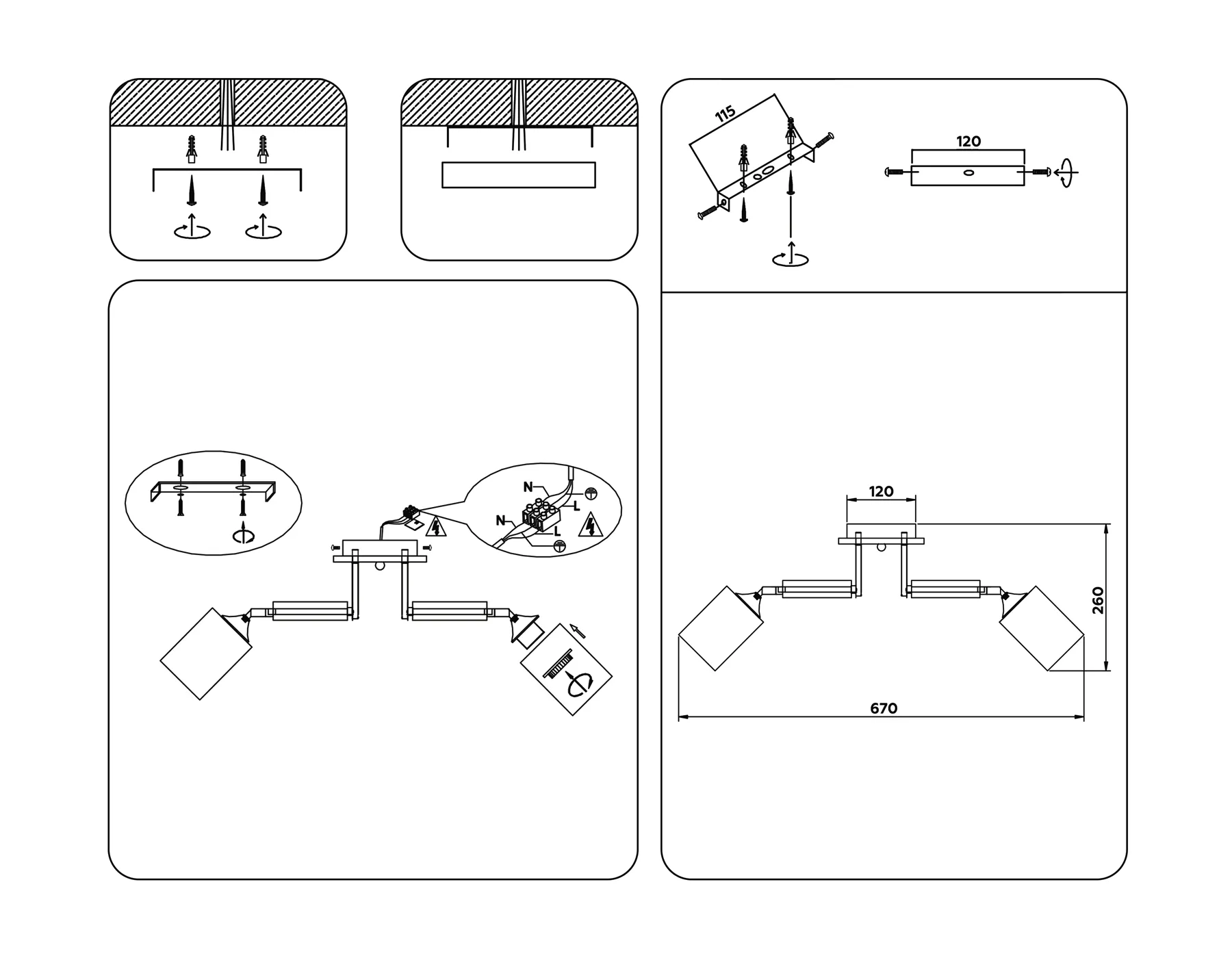 115

120

N

L

N

L

120

260

670