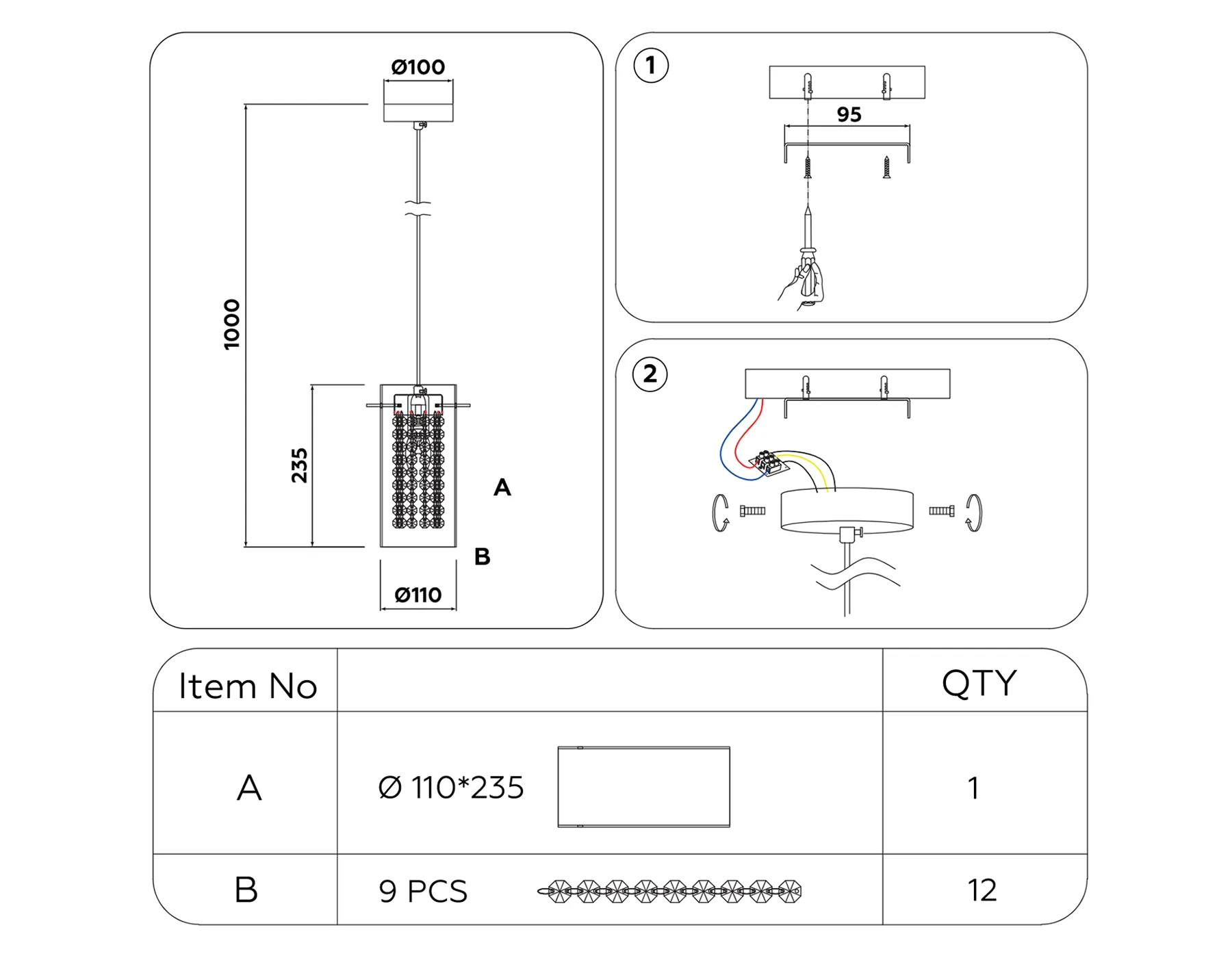 Ø100

1000

235

A

B

Ø110

1

95

2

| Item No | | QTY |
|---|---|---|
| A | Ø 110*235 | 1 |
| B | 9 PCS | 12 |