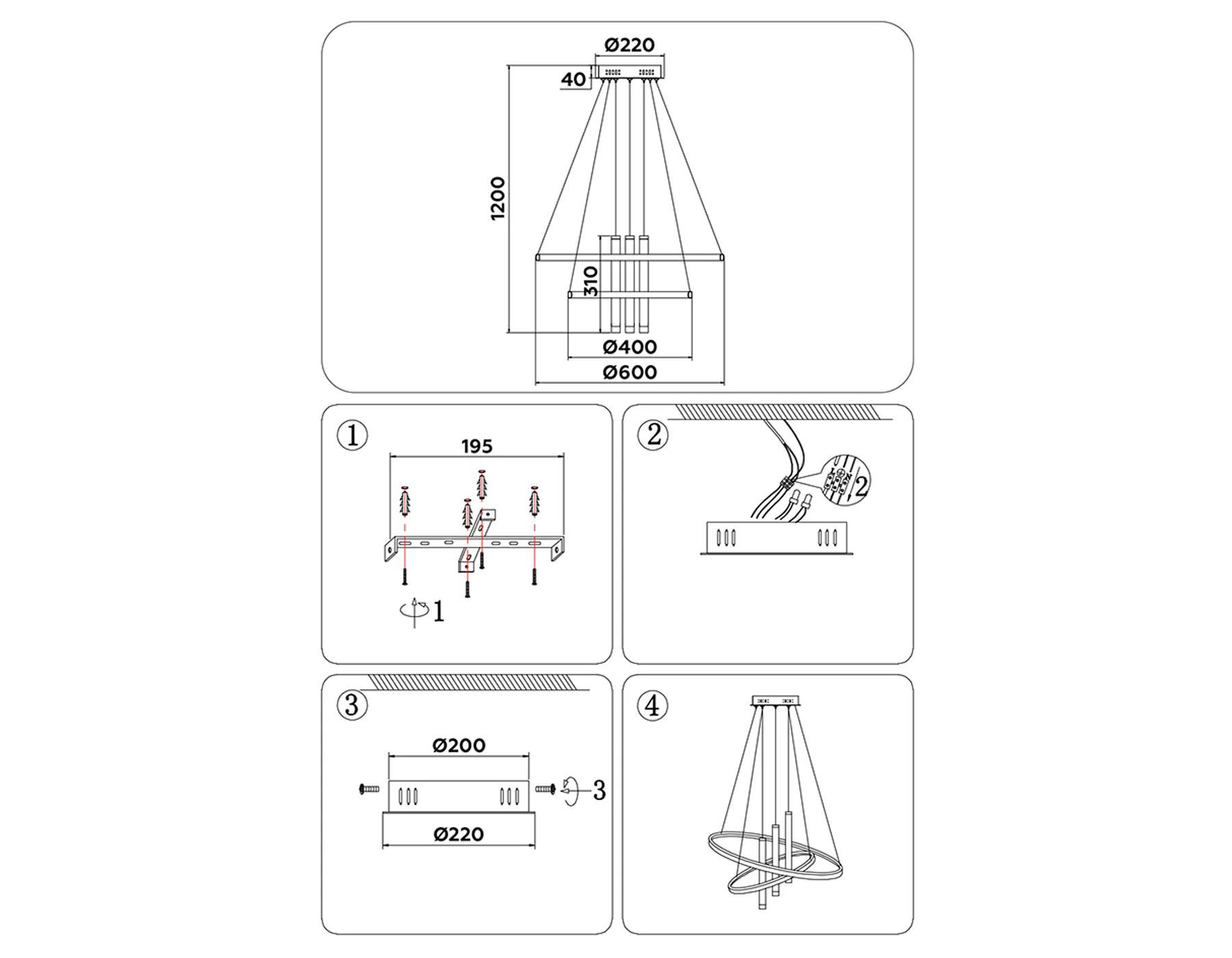 Ø220
40
1200
310
Ø400
Ø600

①
195
1

②
2

③
Ø200
3
Ø220

④