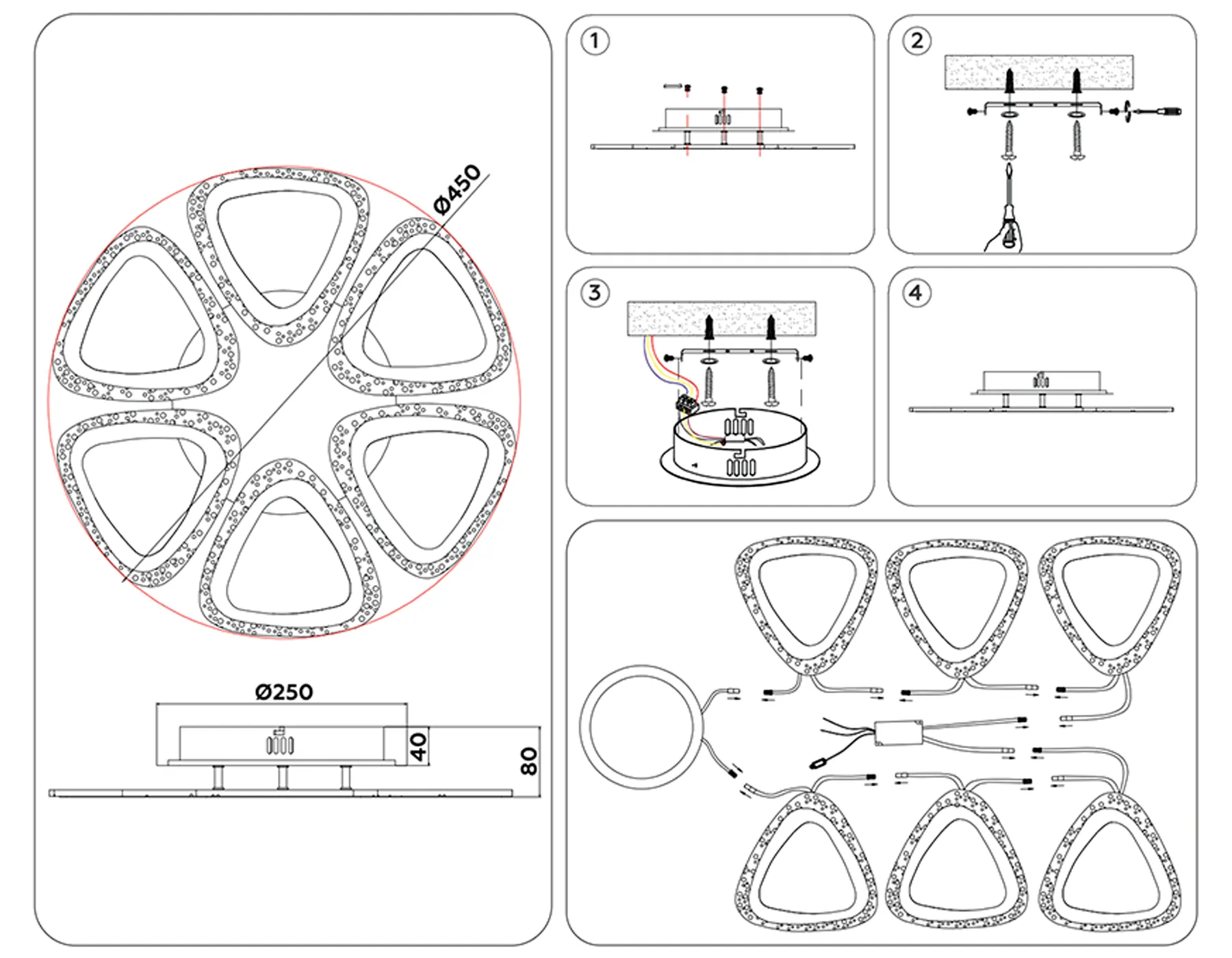 Ø450

Ø250

40

80

1

2

3

4