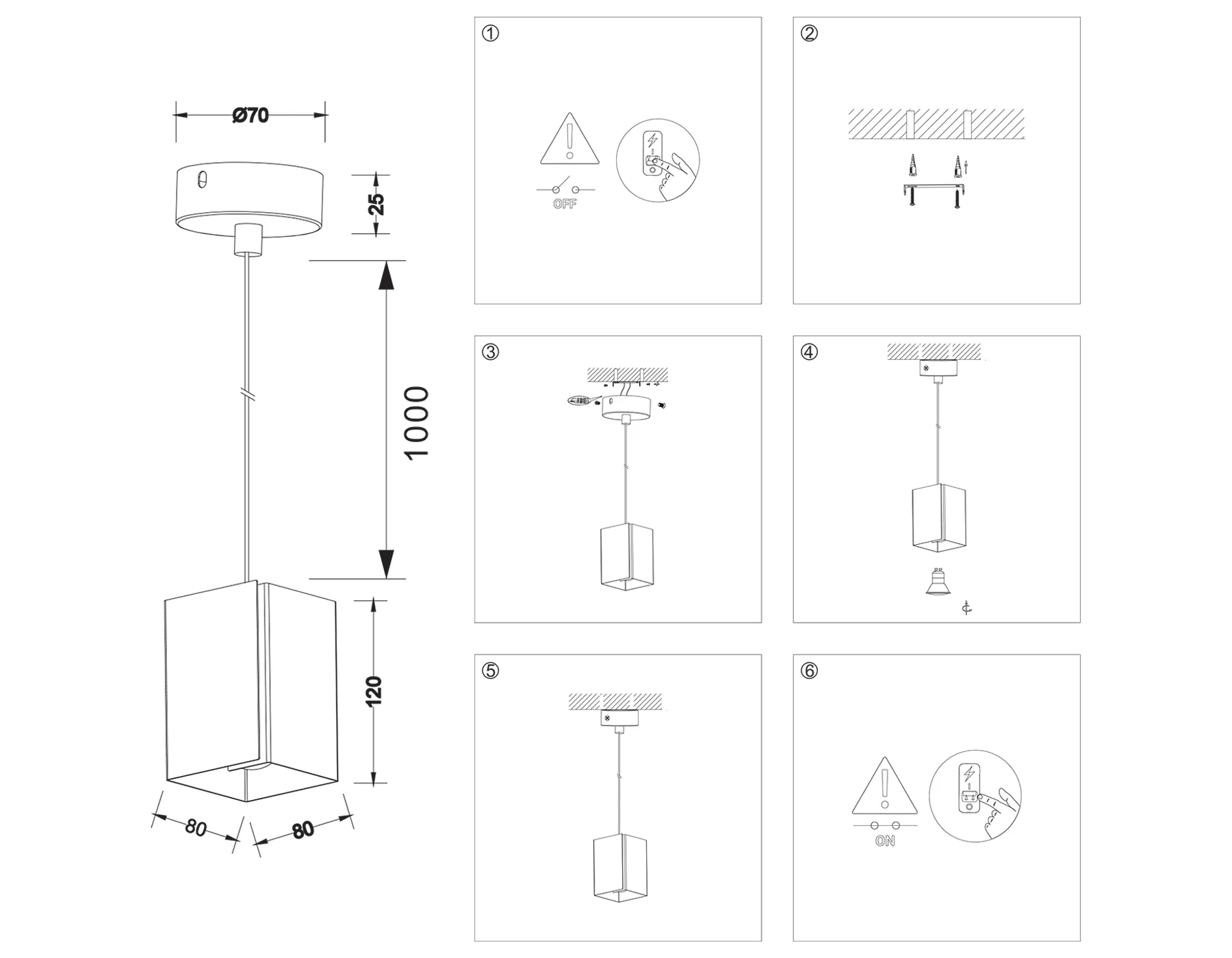 Ø70

25

1000

120

80

80

①

OFF

②

③

④

⑤

⑥

ON