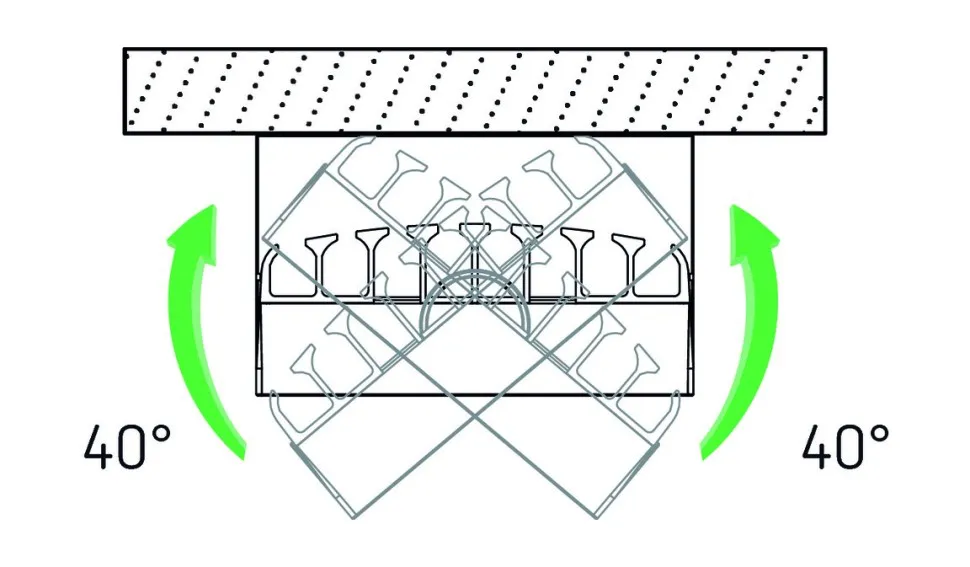 40°

40°