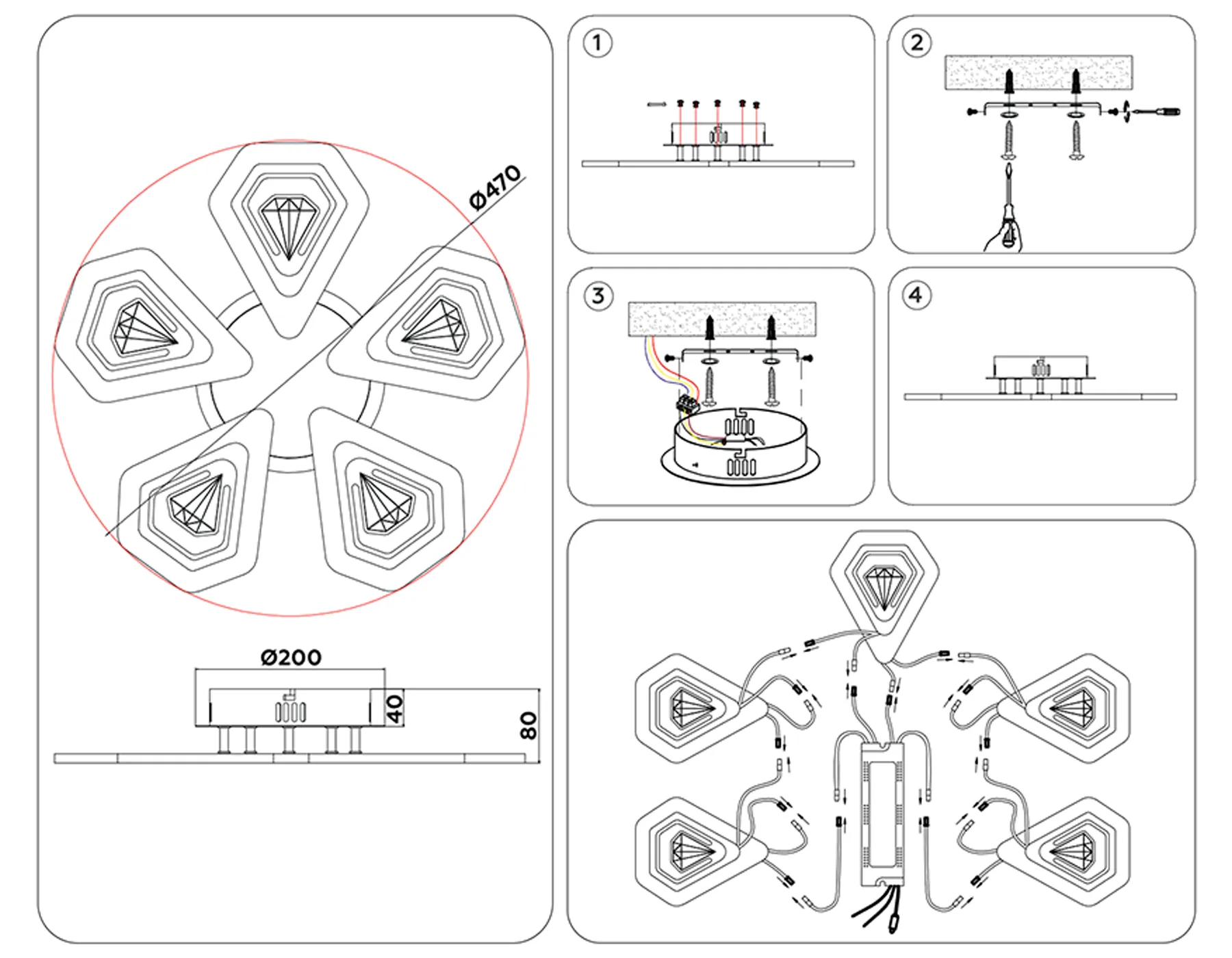 Ø470

Ø200

40

80

1

2

3

4